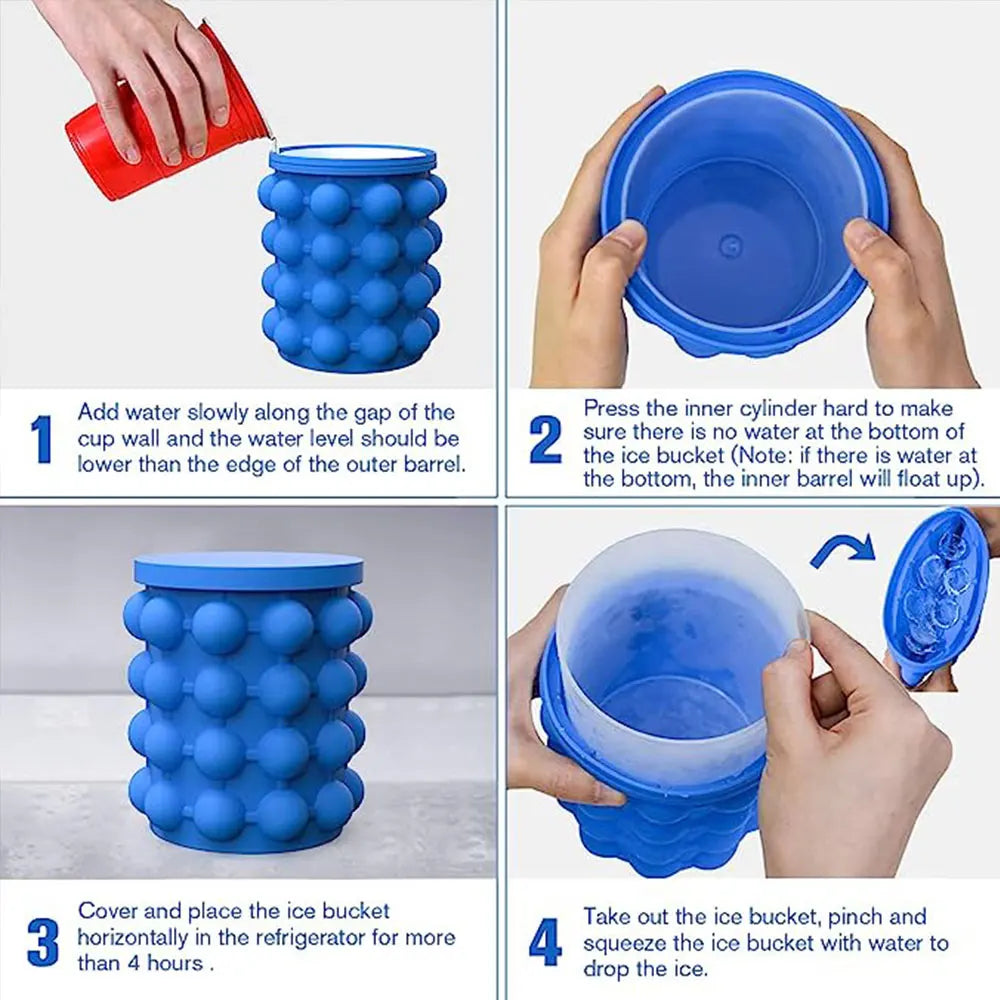 1 Add water slowly along the gap of the cup wall and the water level should be lower than the edge of the outer barrel.

2 Press the inner cylinder hard to make sure there is no water at the bottom of the ice bucket (Note: if there is water at the bottom, the inner barrel will float up).

3 Cover and place the ice bucket horizontally in the refrigerator for more than 4 hours .

4 Take out the ice bucket, pinch and squeeze the ice bucket with water to drop the ice.